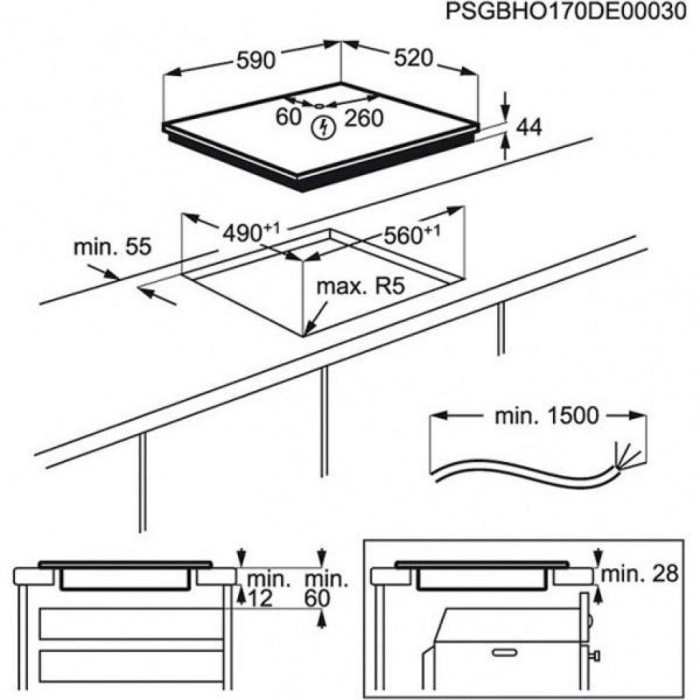 PSGBHO170DE00030

590

520

60

260

44

$490^{+1}$

$560^{+1}$

min. 55

max. R5

min. 1500

min.
12

min.
60

min. 28