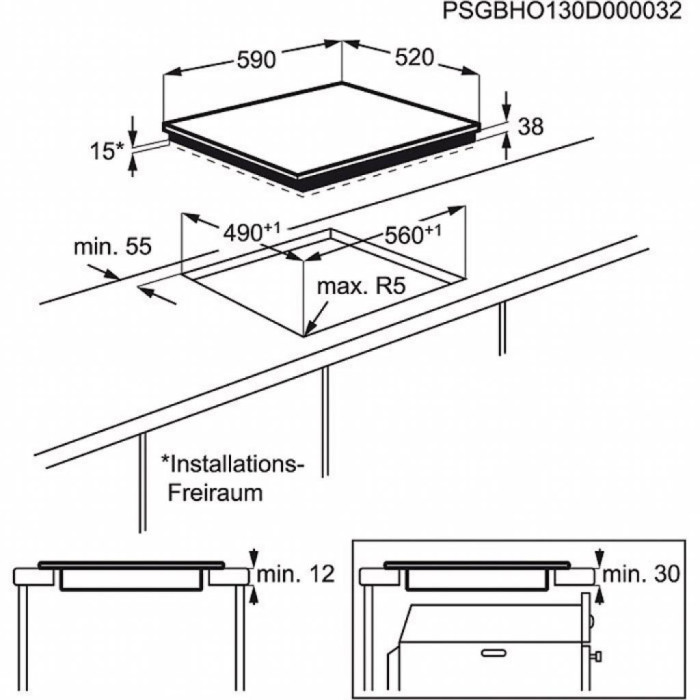 PSGBHO130D000032

590

520

15*

38

min. 55

$490^{+1}$

$560^{+1}$

max. R5

*Installations-Freiraum

min. 12

min. 30