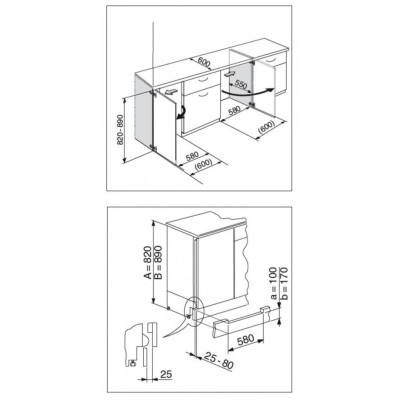 600

550

820 - 890

580

(600)

580

(600)

A = 820
B = 890

a = 100
b = 170

580

25 - 80

25