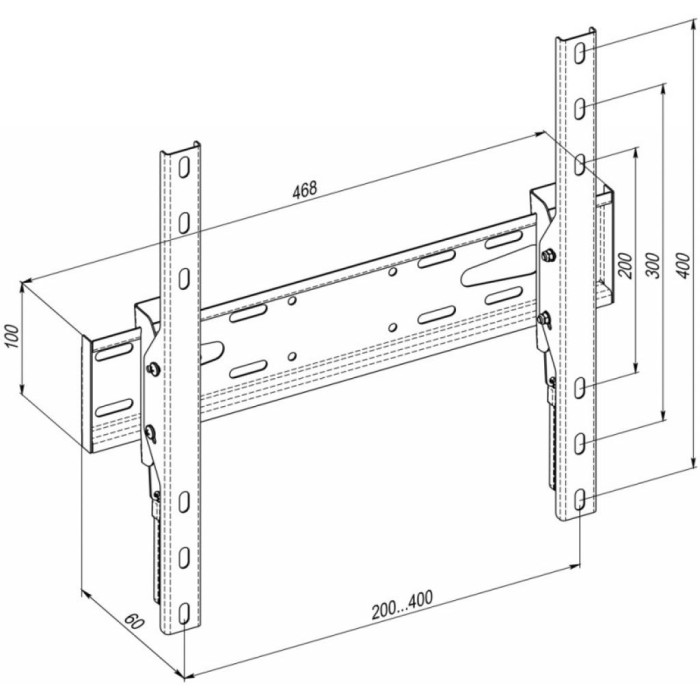 468
100
200
300
400
60
200...400