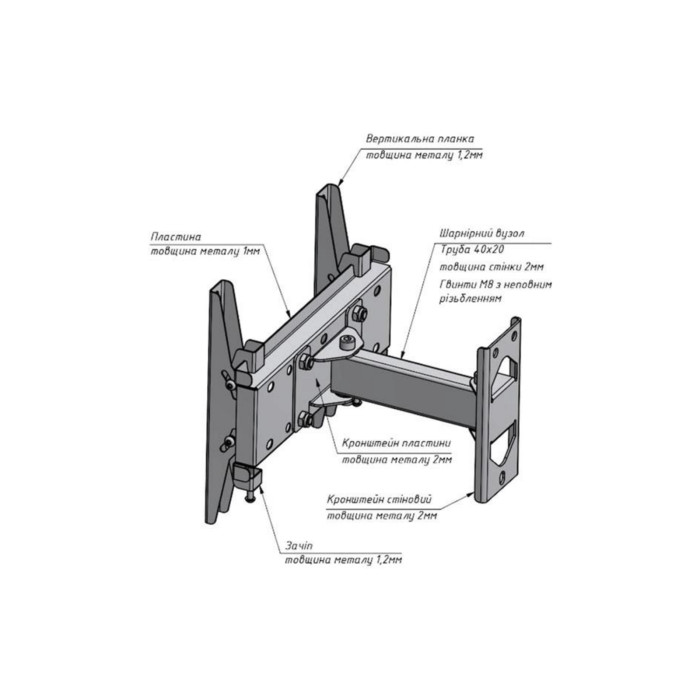 Вертикальна планка
товщина металу 1,2мм

Пластина
товщина металу 1мм

Шарнірний вузол
Труба 40х20
товщина стінки 2мм
Гвинти М8 з неповним різьбленням

Кронштейн пластини
товщина металу 2мм

Кронштейн стіновий
товщина металу 2мм

Зачіп
товщина металу 1,2мм