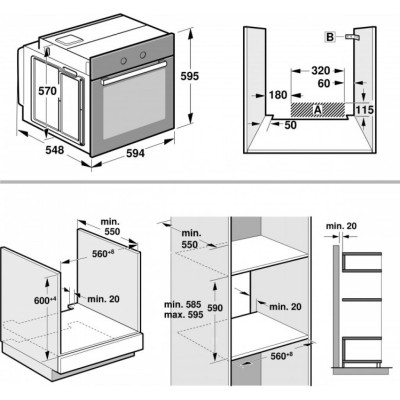 570
595
548
594

B
320
60
180
A
115
50

min.
550
$560^{+8}$
$600^{+4}$
min. 20

min.
550
min. 585
max. 595
590
min. 20
$560^{+8}$

min. 20